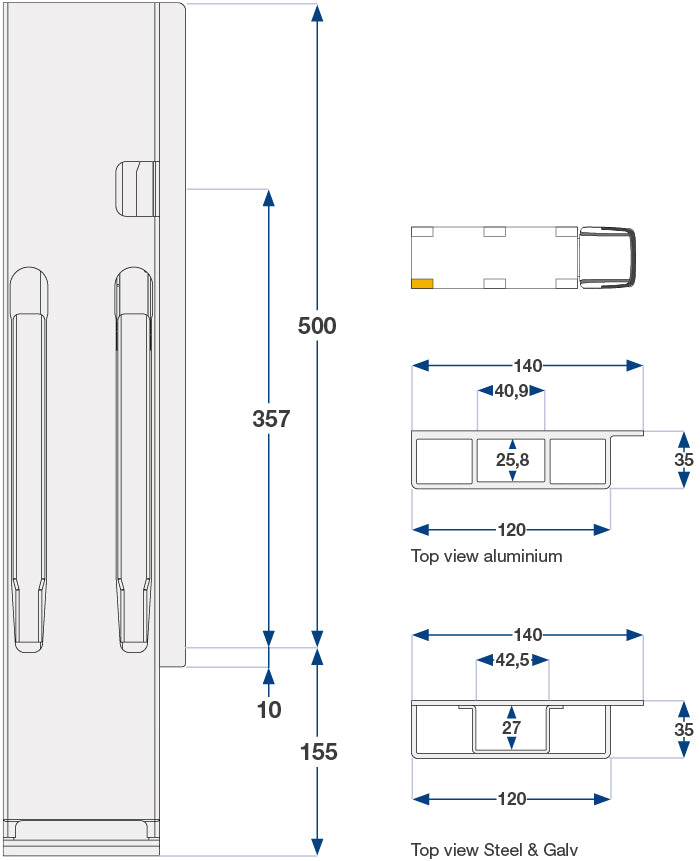 500

357

10

155

140

40,9

25,8

35

120

Top view aluminium

140

42,5

27

35

120

Top view Steel & Galv