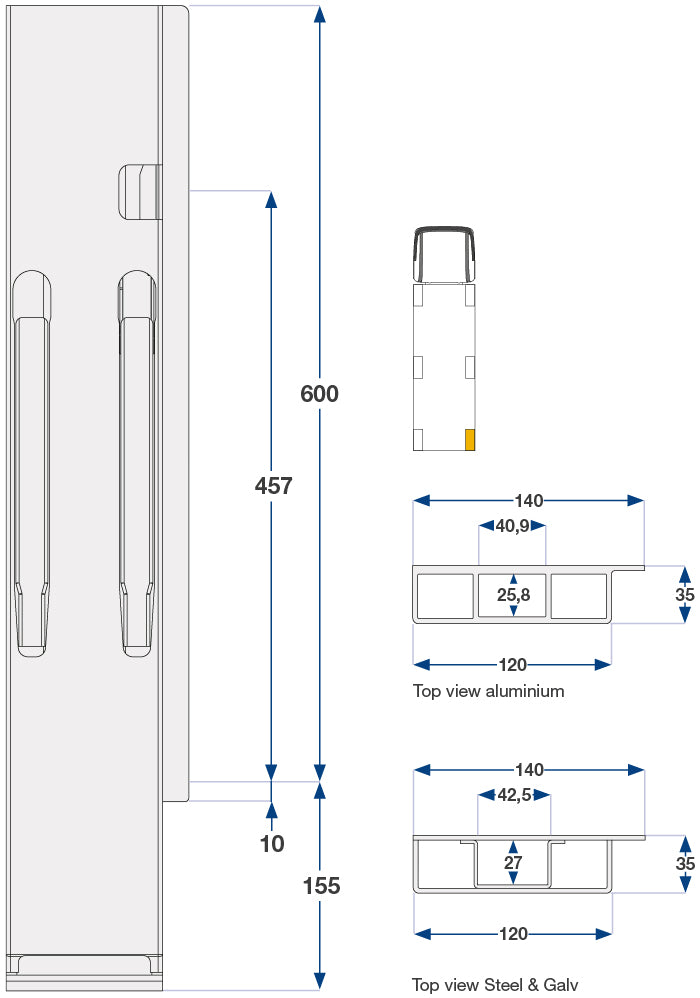 600
457
10
155
140
40,9
25,8
35
120
Top view aluminium
140
42,5
27
35
120
Top view Steel & Galv