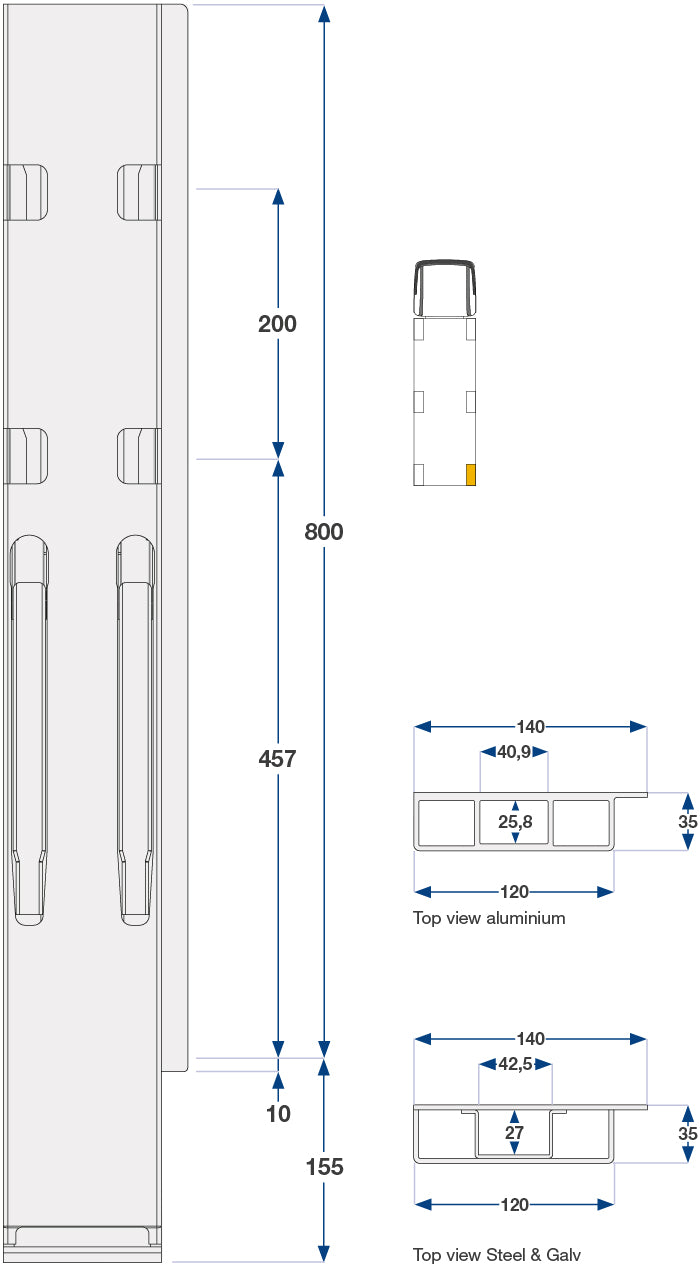 200

800

457

10

155

140

40,9

25,8

35

120

Top view aluminium

140

42,5

27

35

120

Top view Steel & Galv