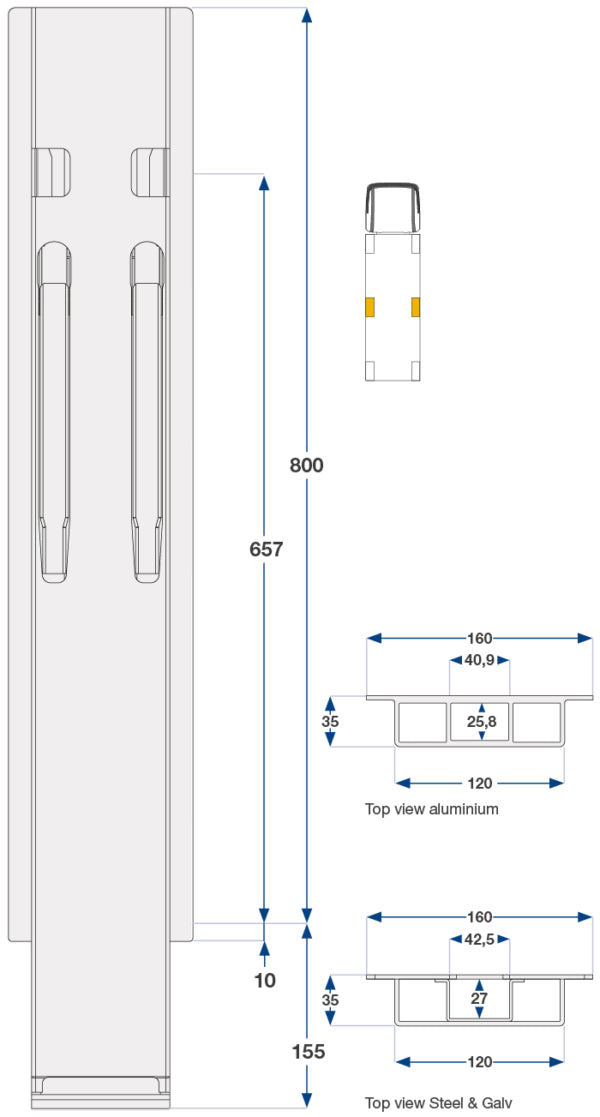 800

657

10

155

160

40,9

35

25,8

120

Top view aluminium

160

42,5

35

27

120

Top view Steel & Galv