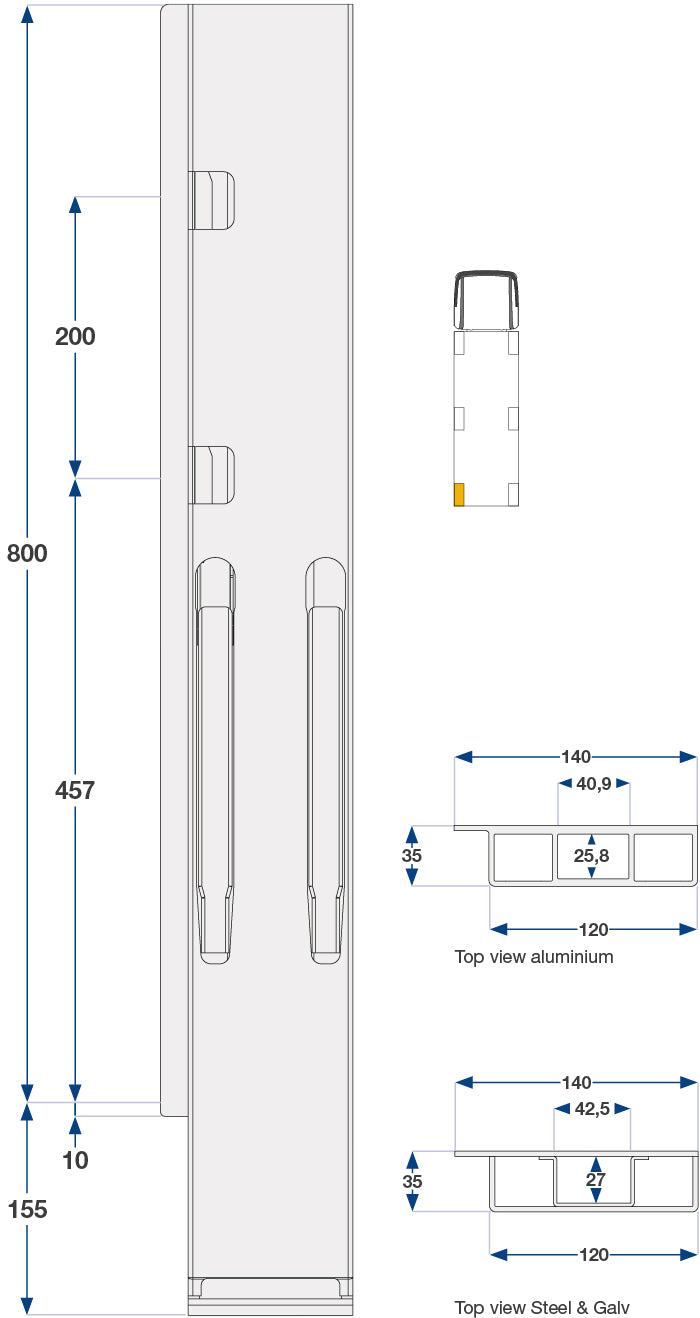 800

200

457

10

155

140

40,9

35

25,8

120

Top view aluminium

140

42,5

35

27

120

Top view Steel & Galv