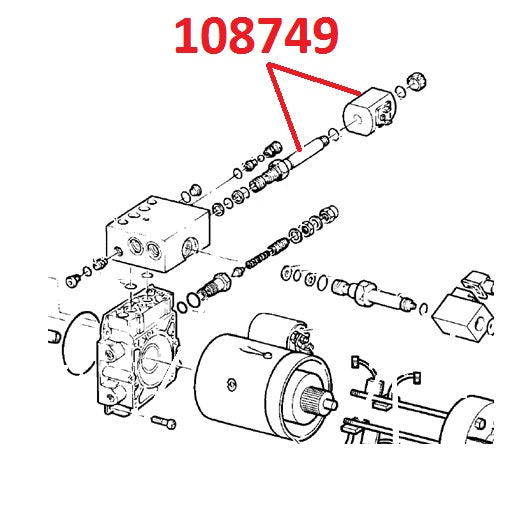 108749