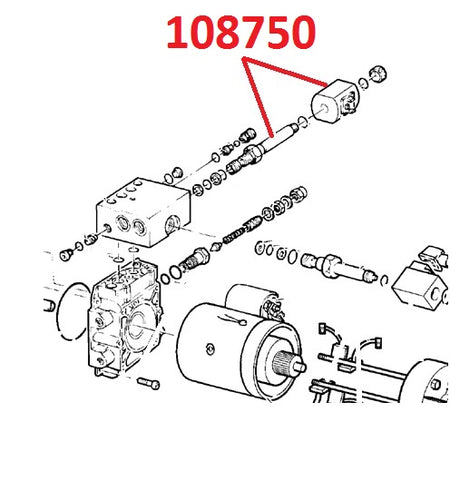 108750