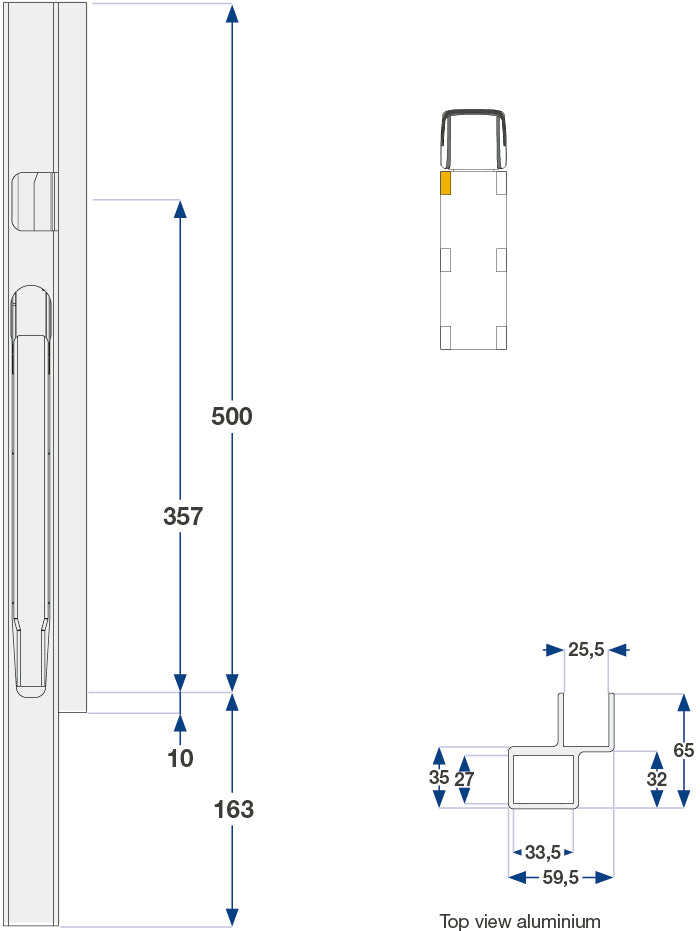 500

357

10

163

25,5

65

35 27

32

33,5

59,5

Top view aluminium