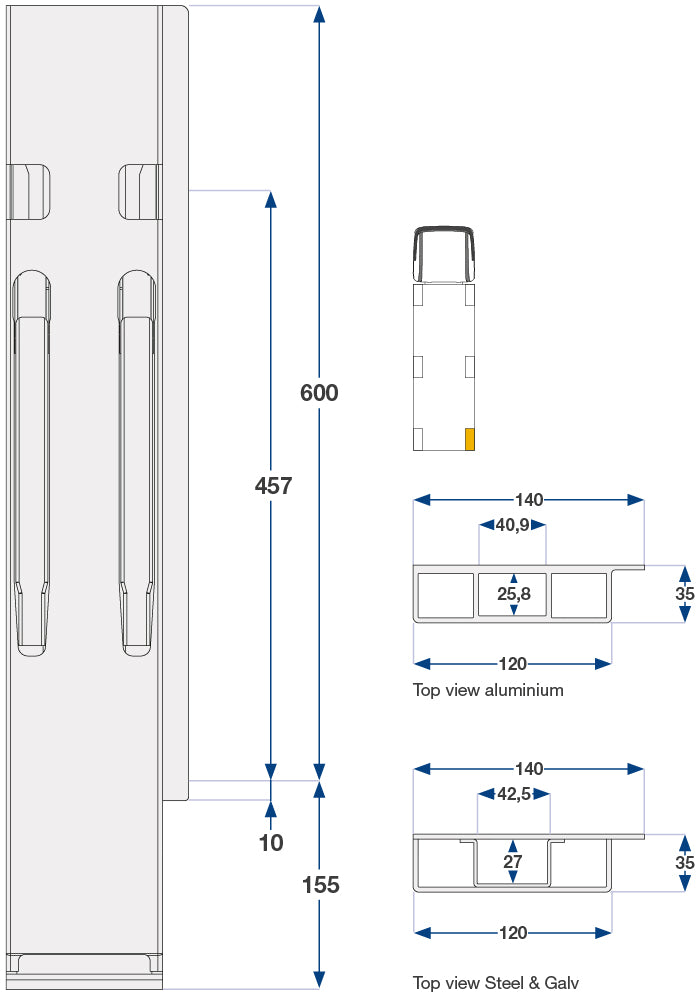 600

457

10

155

140

40,9

25,8

35

120

Top view aluminium

140

42,5

27

35

120

Top view Steel & Galv