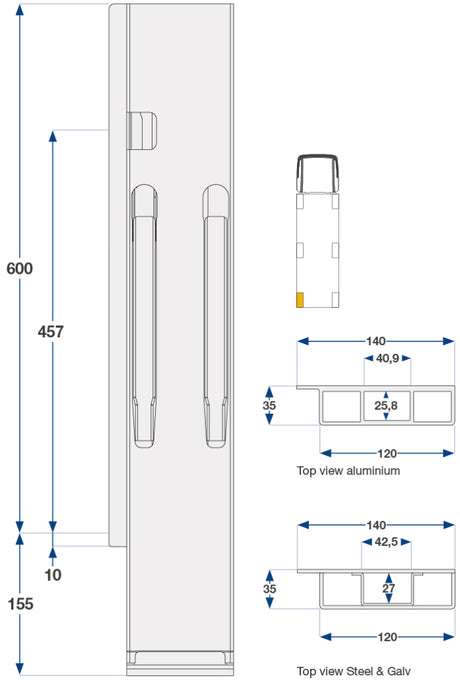 600
457
10
155
140
40,9
35
25,8
120
Top view aluminium
140
42,5
35
27
120
Top view Steel & Galv