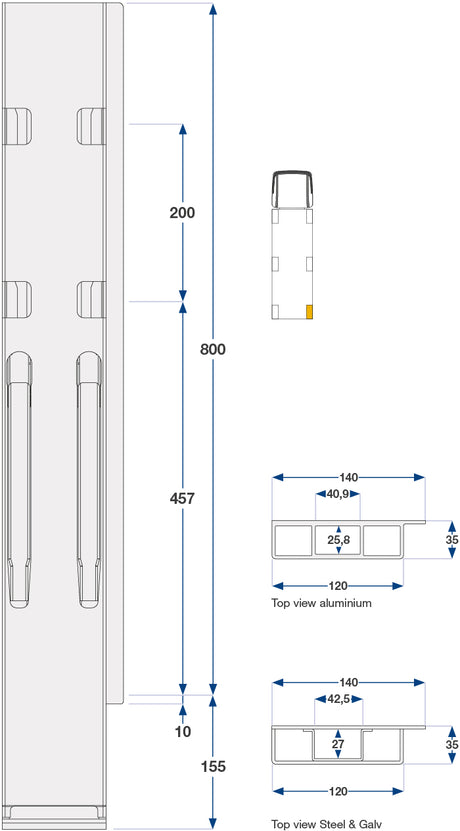 200
800
457
10
155
140
40,9
25,8
35
120
Top view aluminium
140
42,5
27
35
120
Top view Steel & Galv