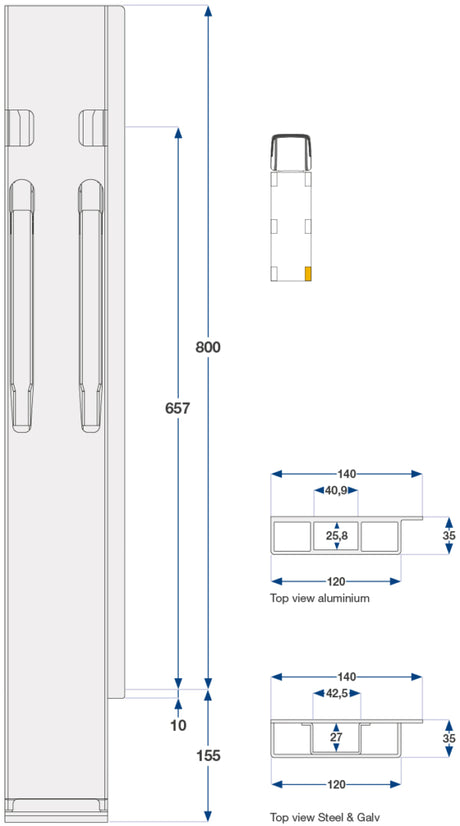 800
657
10
155
140
40,9
25,8
35
120
Top view aluminium
140
42,5
27
35
120
Top view Steel & Galv