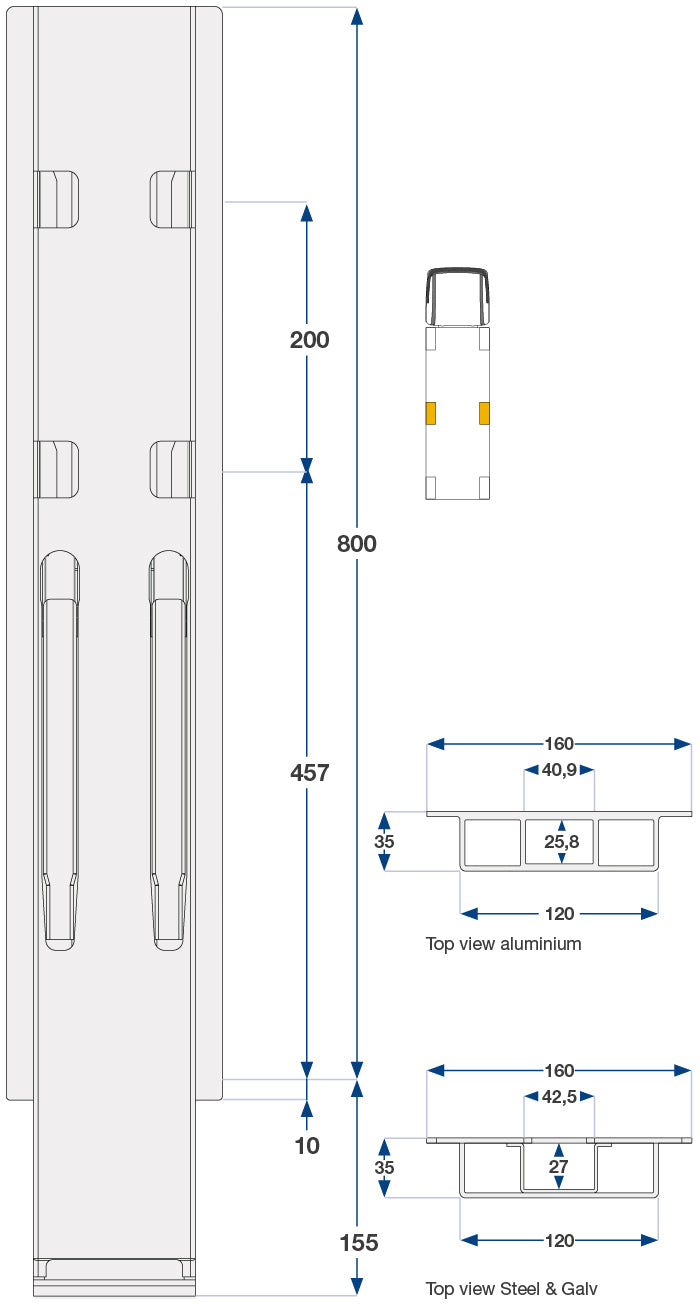 200

800

457

10

155

160
40,9
35
25,8
120
Top view aluminium

160
42,5
35
27
120
Top view Steel & Galv