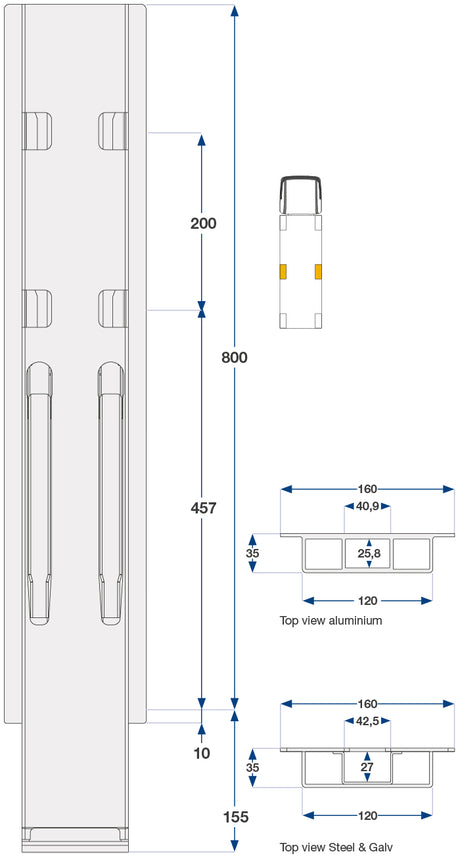 200

800

457

10

155

160

40,9

35

25,8

120

Top view aluminium

160

42,5

35

27

120

Top view Steel & Galv