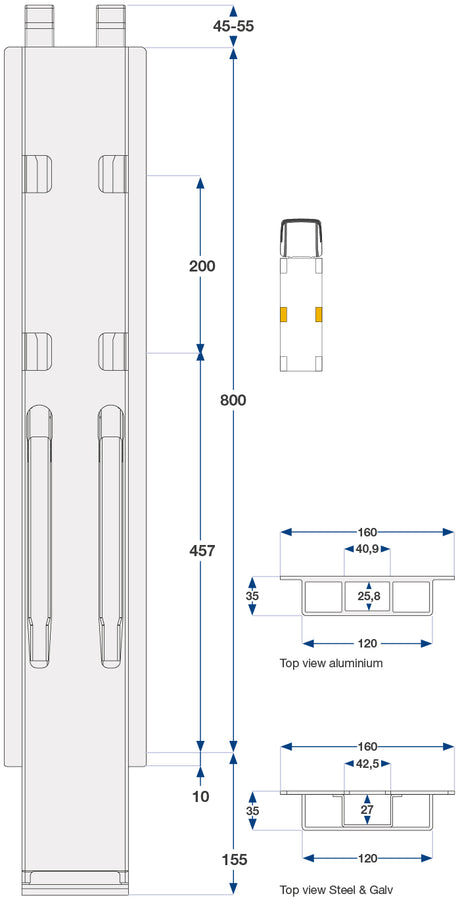 45-55

200

800

457

10

155

160

40,9

35

25,8

120

Top view aluminium

160

42,5

35

27

120

Top view Steel & Galv