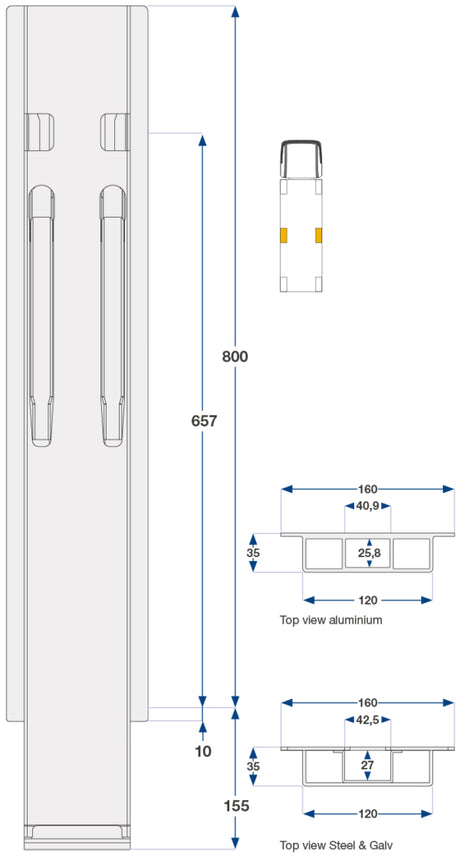 800

657

10

155

160

40,9

35

25,8

120

Top view aluminium

160

42,5

35

27

120

Top view Steel & Galv