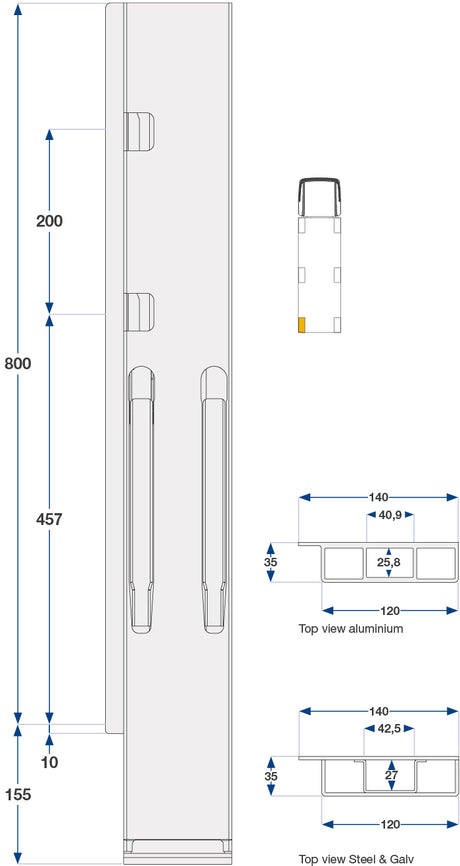 800
200
457
10
155
140
40,9
35
25,8
120
Top view aluminium
140
42,5
35
27
120
Top view Steel & Galv