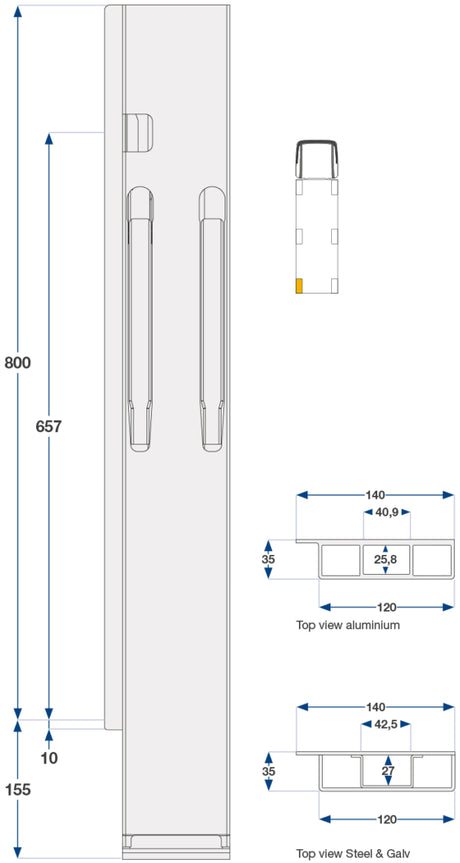 800

657

10

155

140

40,9

35

25,8

120

Top view aluminium

140

42,5

35

27

120

Top view Steel & Galv