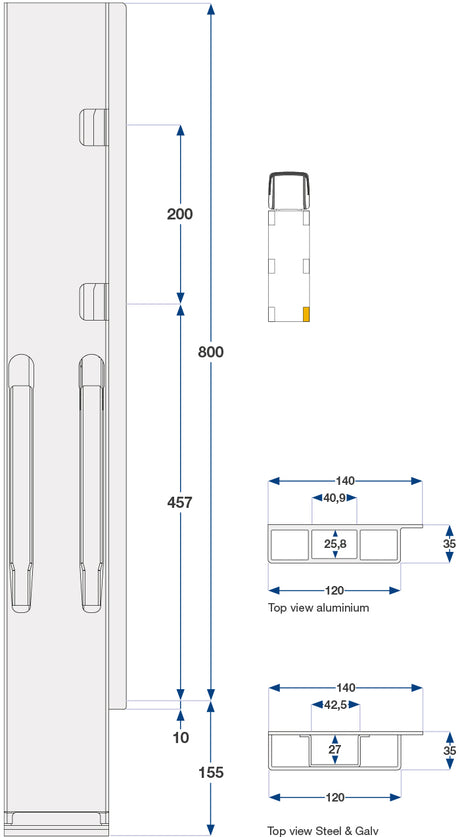 200
800
457
10
155
140
40,9
25,8
35
120
Top view aluminium
140
42,5
27
35
120
Top view Steel & Galv