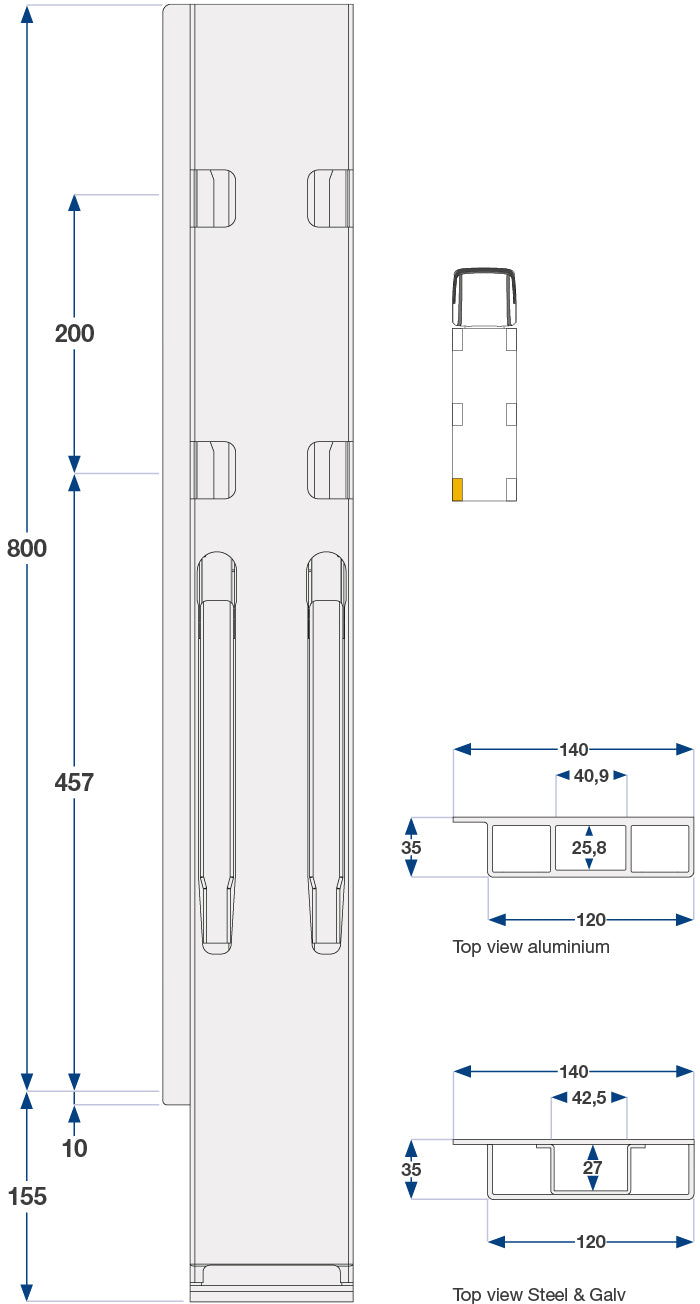 800

200

457

10

155

140

40,9

35

25,8

120

Top view aluminium

140

42,5

35

27

120

Top view Steel & Galv