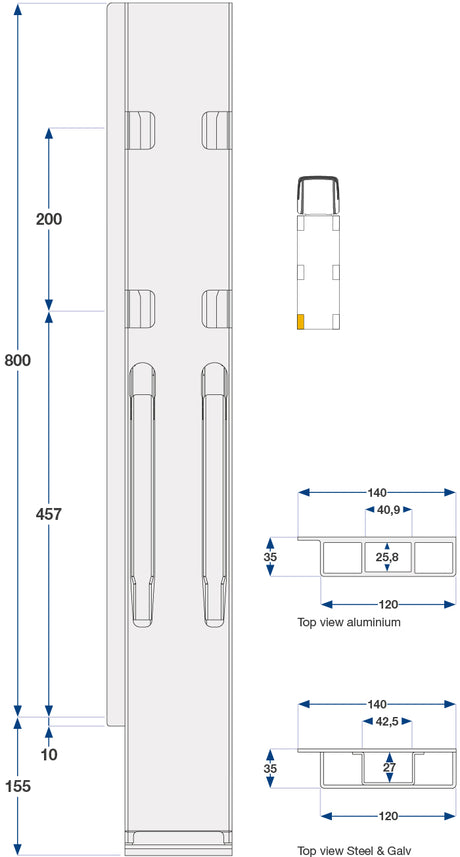 800

200

457

10

155

140

40,9

35

25,8

120

Top view aluminium

140

42,5

35

27

120

Top view Steel & Galv