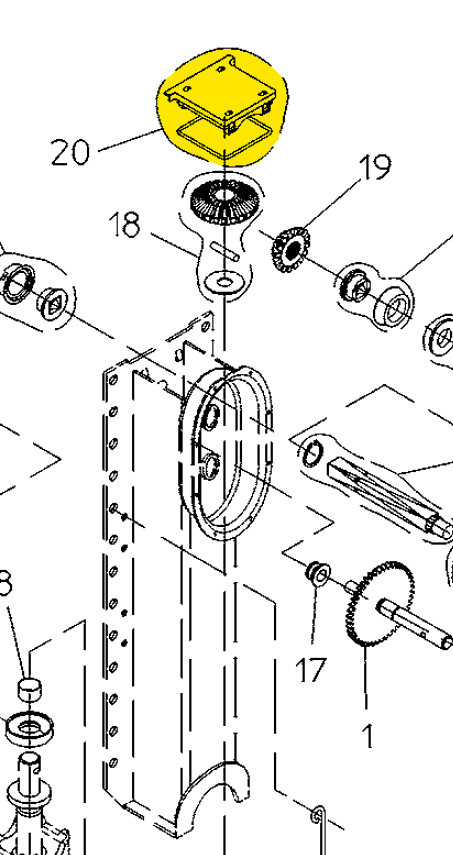 20

19

18

8

17

1