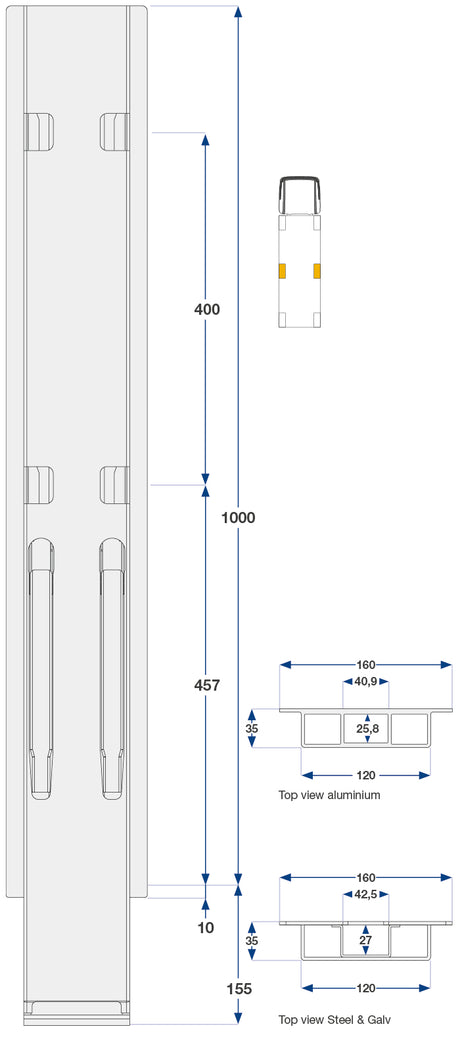 400
1000
457
10
155
160
40,9
35
25,8
120
Top view aluminium
160
42,5
35
27
120
Top view Steel & Galv