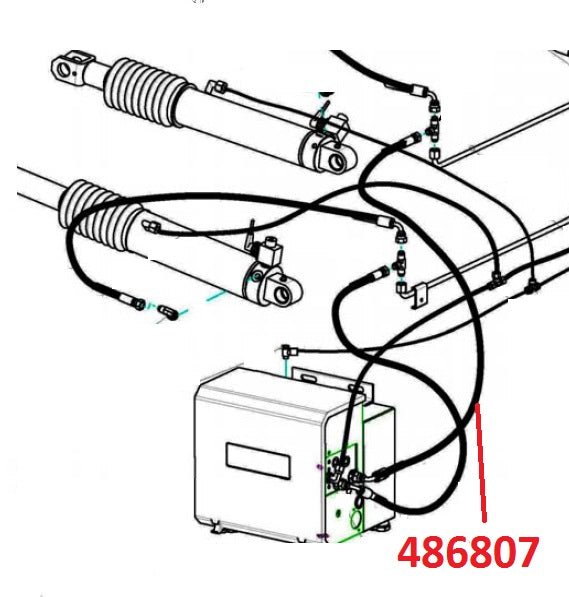 486807