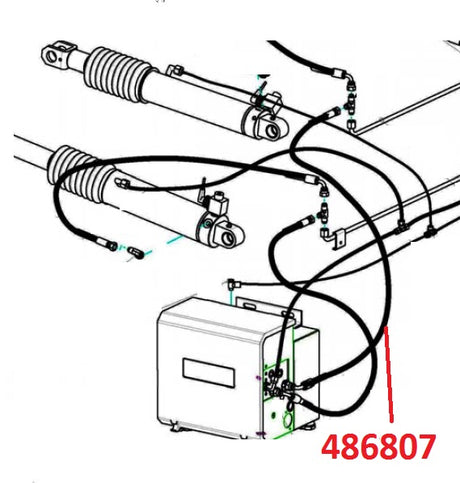 486807