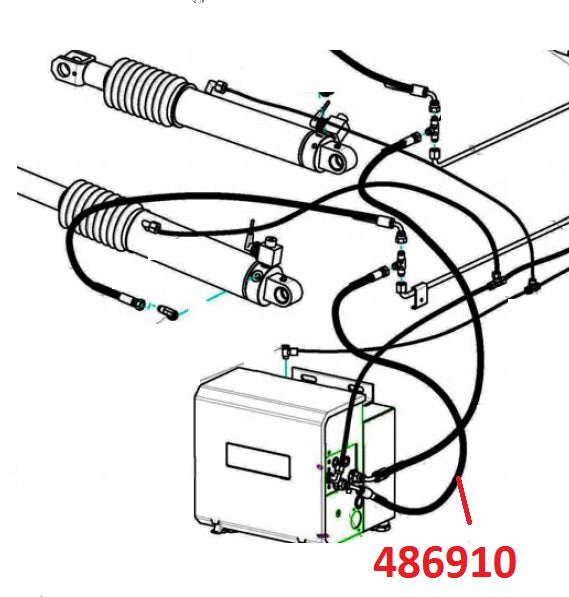 486910