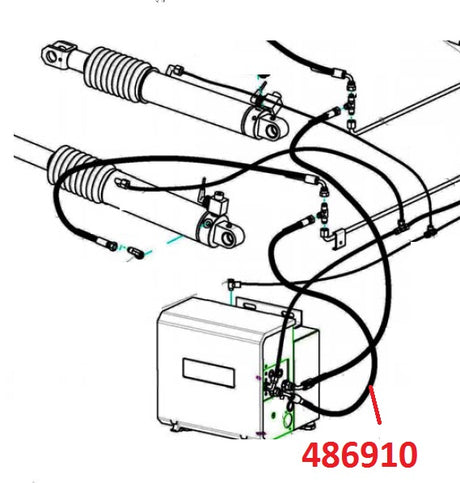 486910