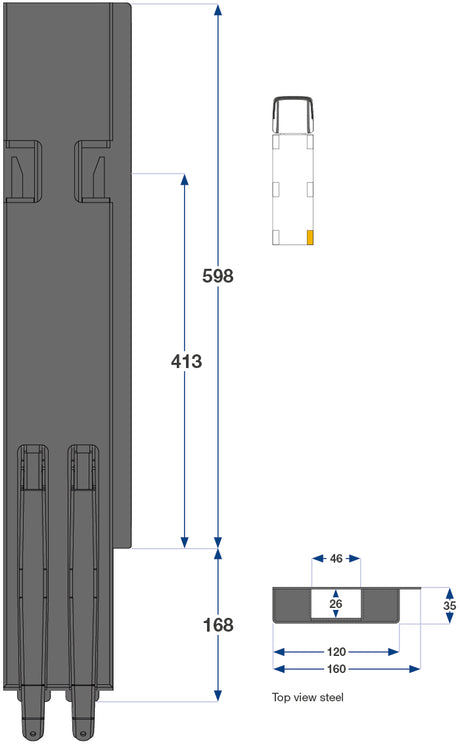 598

413

168

46

26

35

120

160

Top view steel