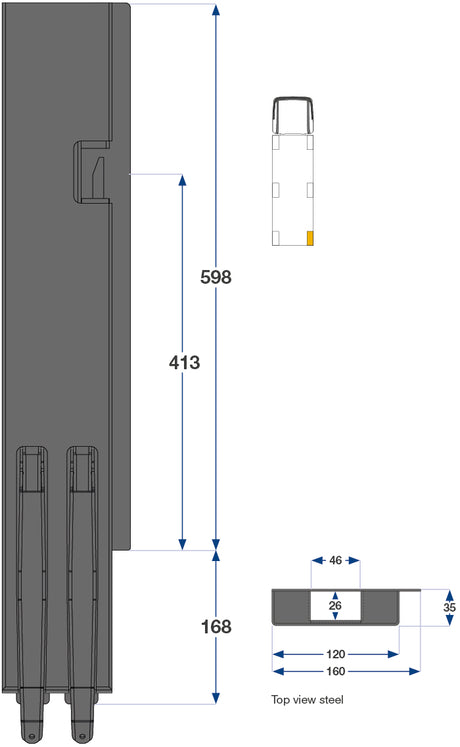 598

413

168

46

26

35

120

160

Top view steel