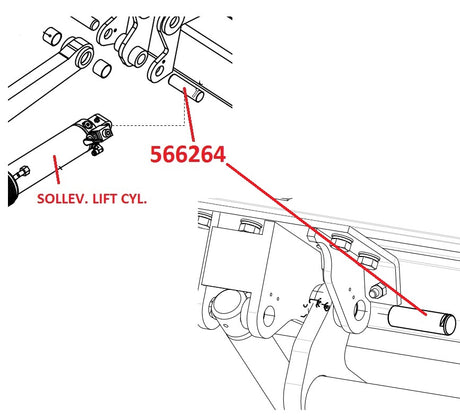 566264

SOLLEV. LIFT CYL.