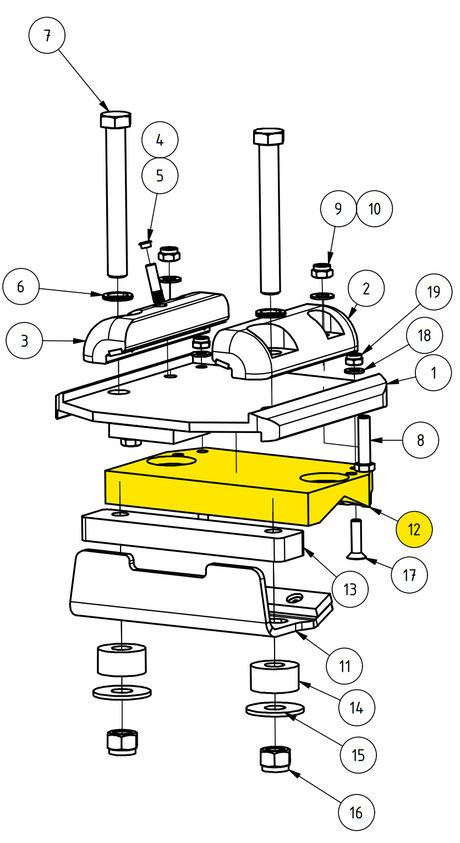 7
4
5
9
10
6
2
19
3
18
1
8
12
17
13
11
14
15
16