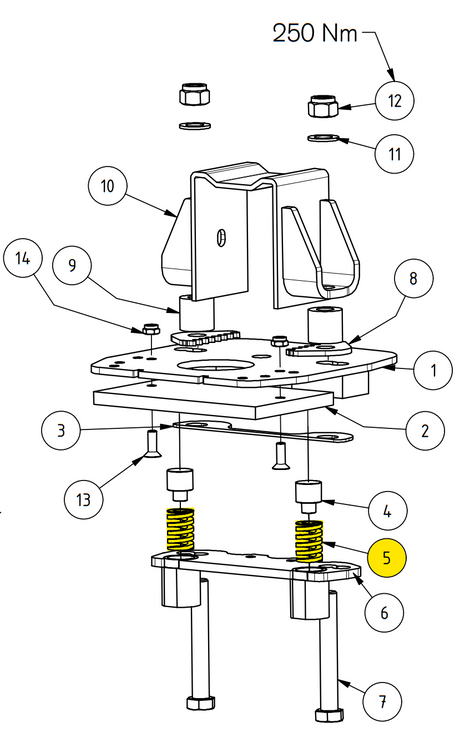 250 Nm
12
11
10
14
9
8
1
2
3
13
4
5
6
7