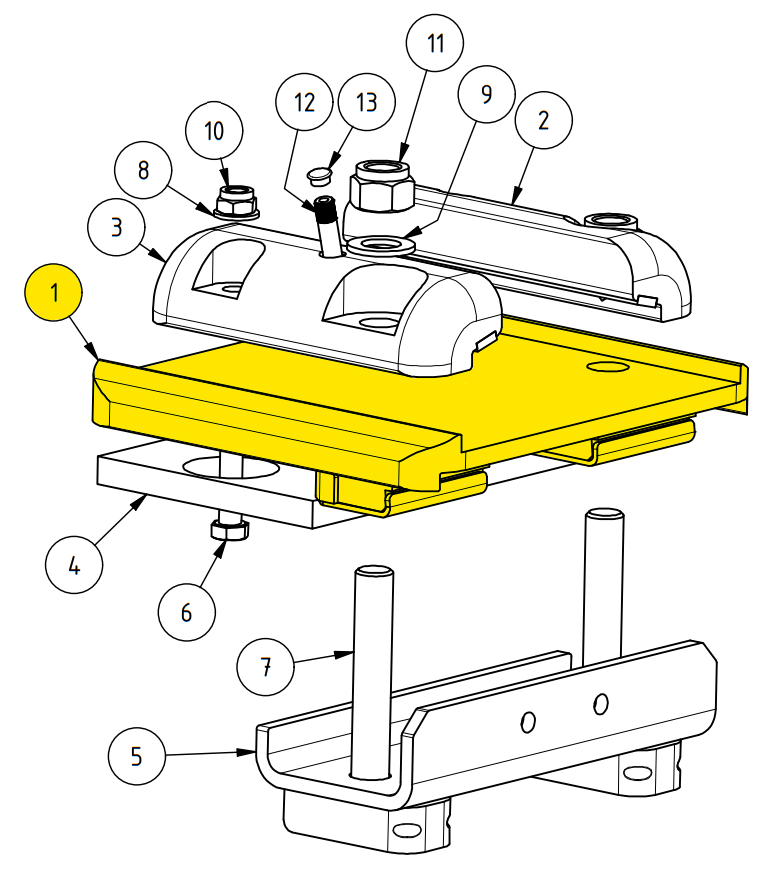 11
12
13
9
2
10
8
3
1
4
6
7
5