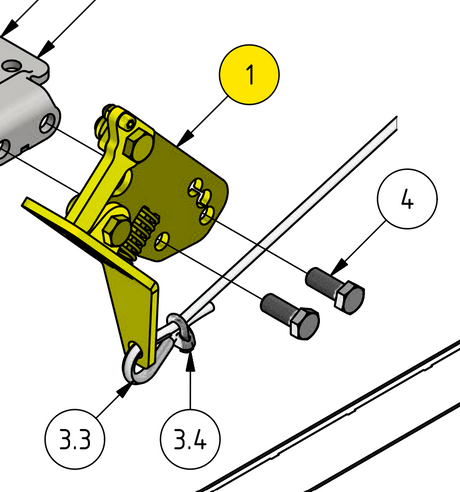 1

4

3.3

3.4