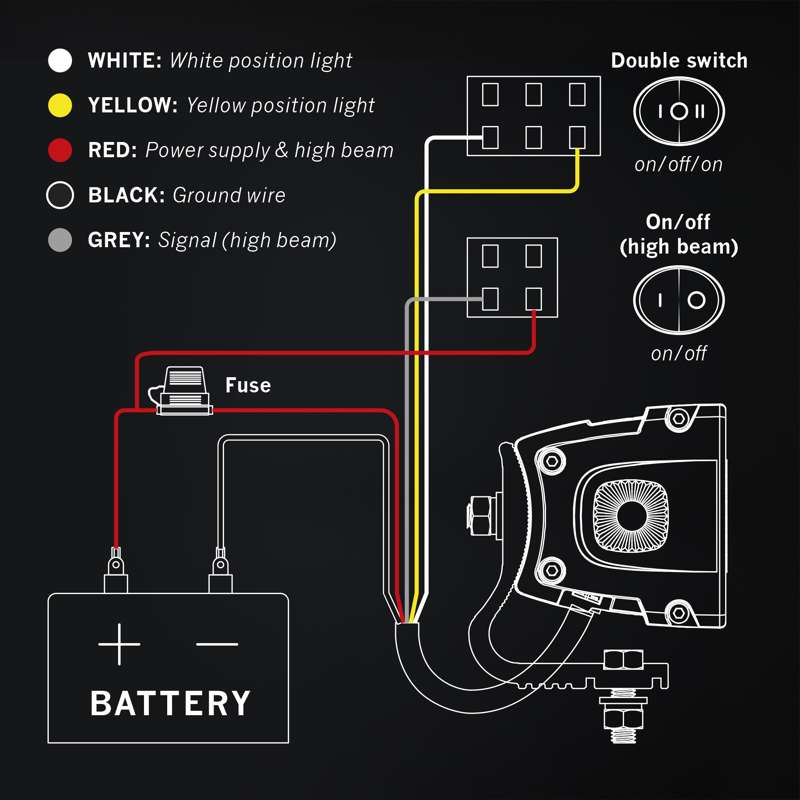 WHITE: White position light
YELLOW: Yellow position light
RED: Power supply & high beam
BLACK: Ground wire
GREY: Signal (high beam)

Double switch
I O II
on/off/on

On/off (high beam)
I O
on/off

Fuse

+ −
BATTERY