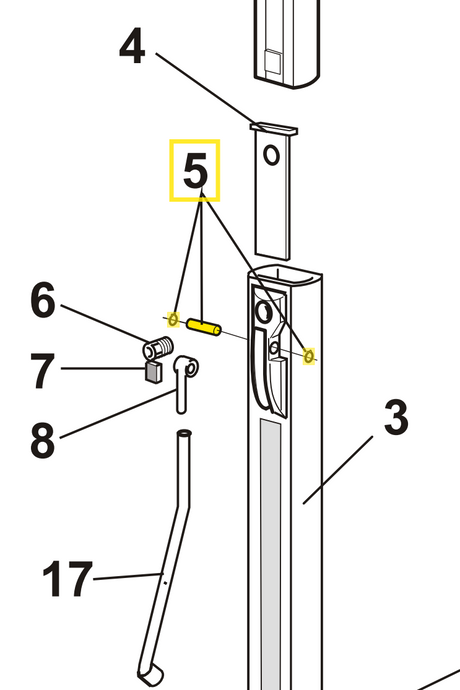 4
5
6
7
8
3
17