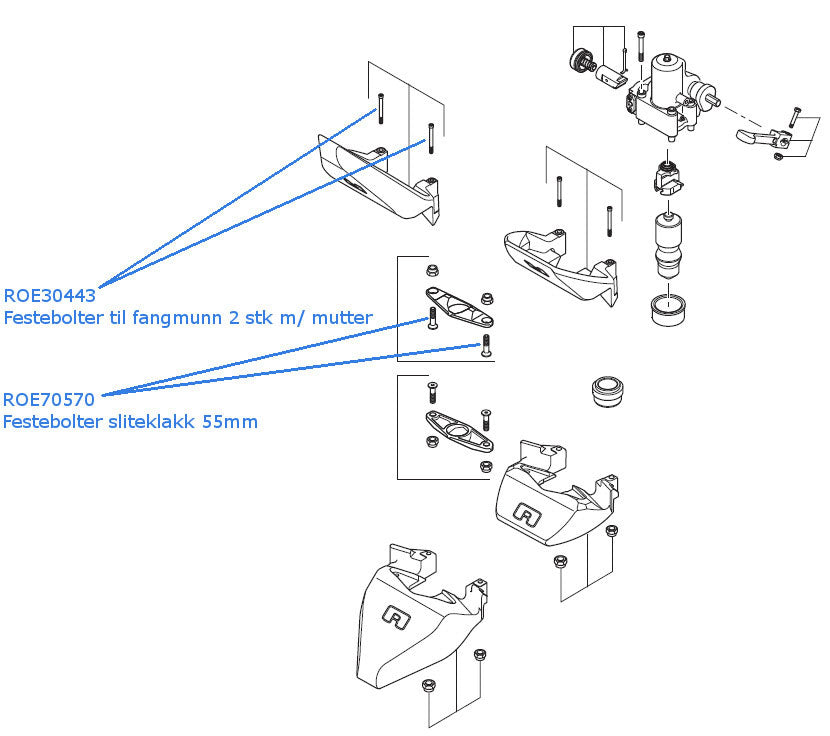 ROE30443
Festebolter til fangmunn 2 stk m/ mutter

ROE70570
Festebolter sliteklakk 55mm