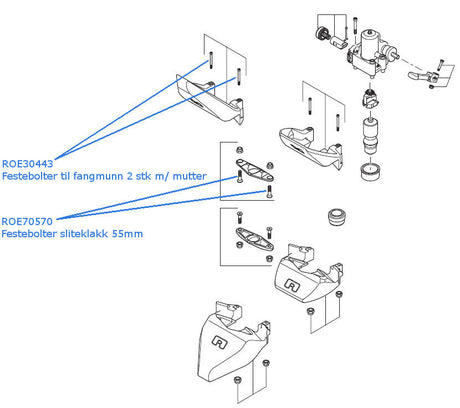 ROE30443
Festebolter til fangmunn 2 stk m/ mutter

ROE70570
Festebolter sliteklakk 55mm